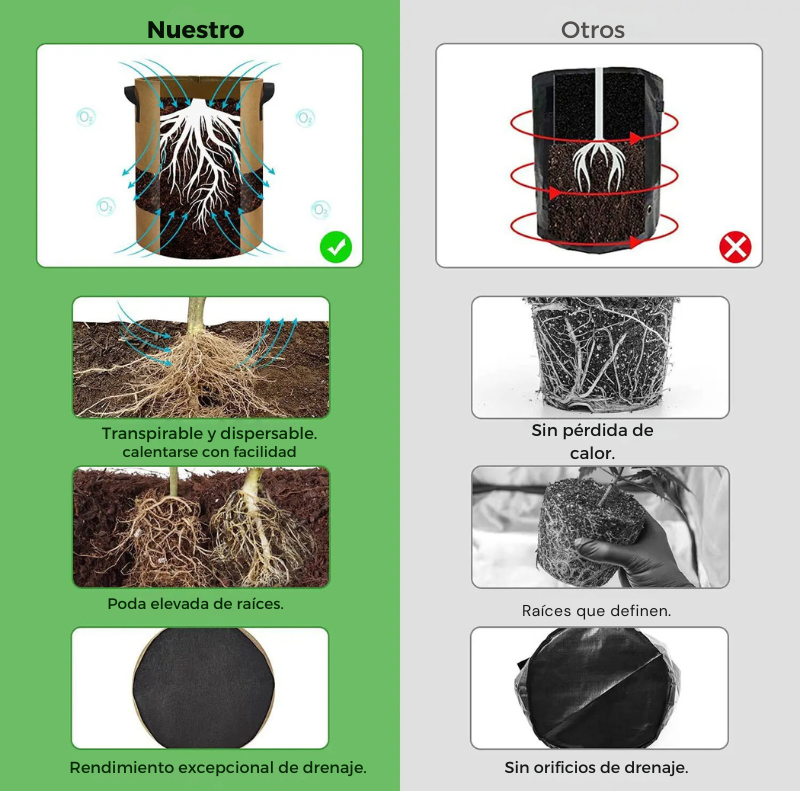 Nuestro

$O_2$ $O_2$ $O_2$ $O_2$

Transpirable y dispersable. calentarse con facilidad

Poda elevada de raíces.

Rendimiento excepcional de drenaje.

Otros

Sin pérdida de calor.

Raíces que definen.

Sin orificios de drenaje.